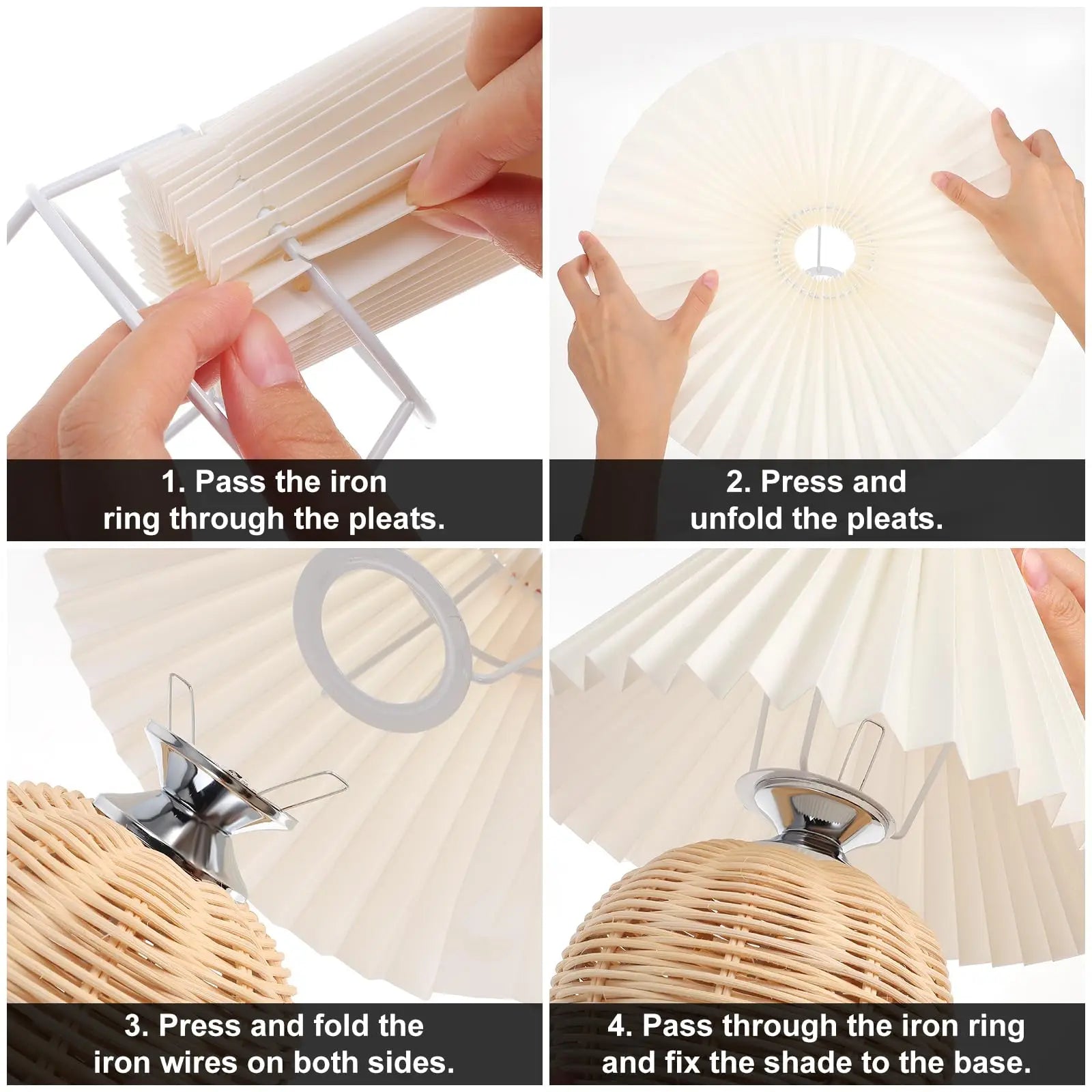 1. Pass the iron ring through the pleats.

2. Press and unfold the pleats.

3. Press and fold the iron wires on both sides.

4. Pass through the iron ring and fix the shade to the base.